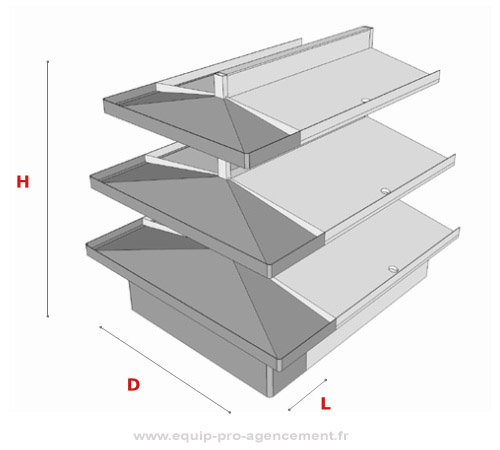 H

D

L

www.equip-pro-agencement.fr